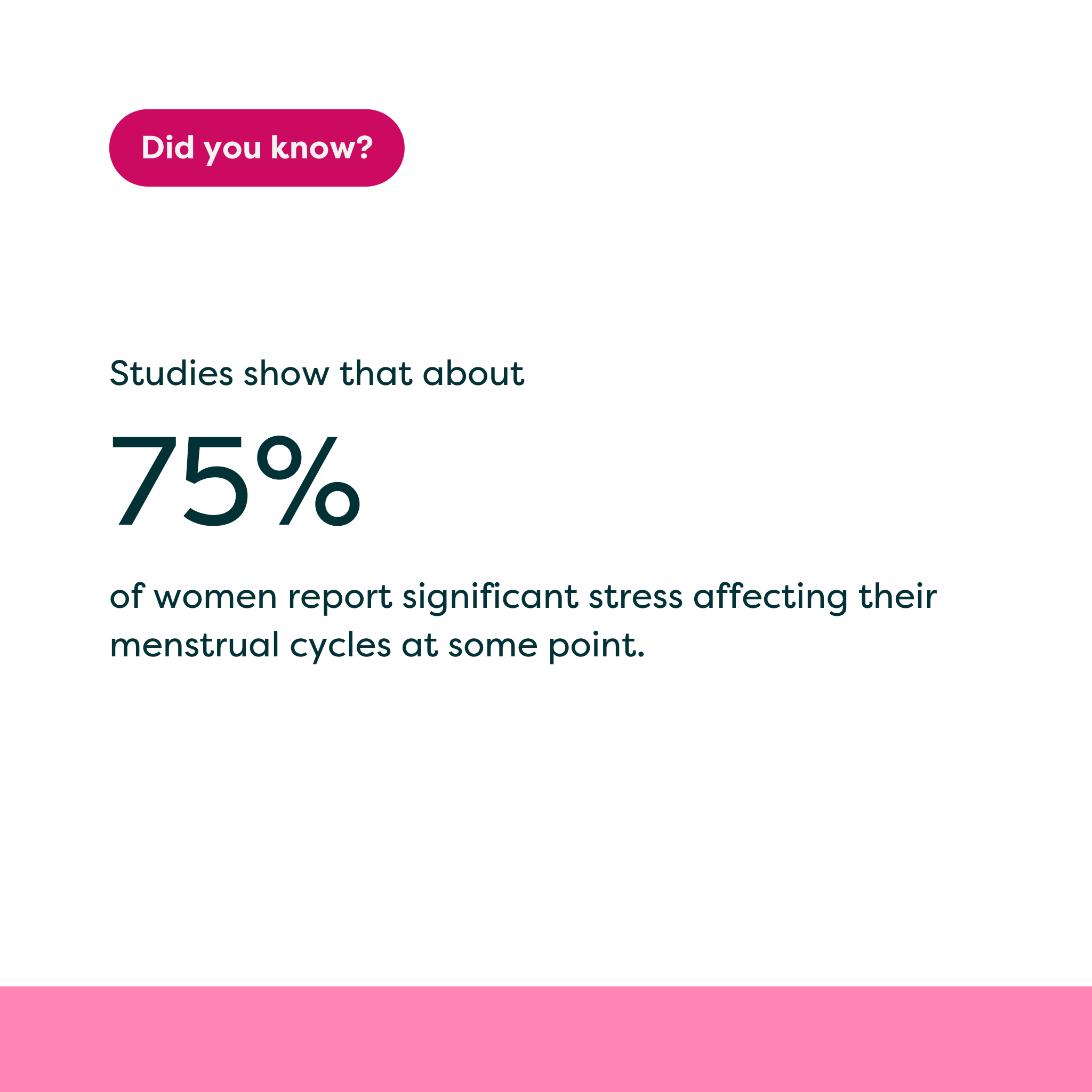 Did you know?

Studies show that about

75%

of women report significant stress affecting their menstrual cycles at some point.